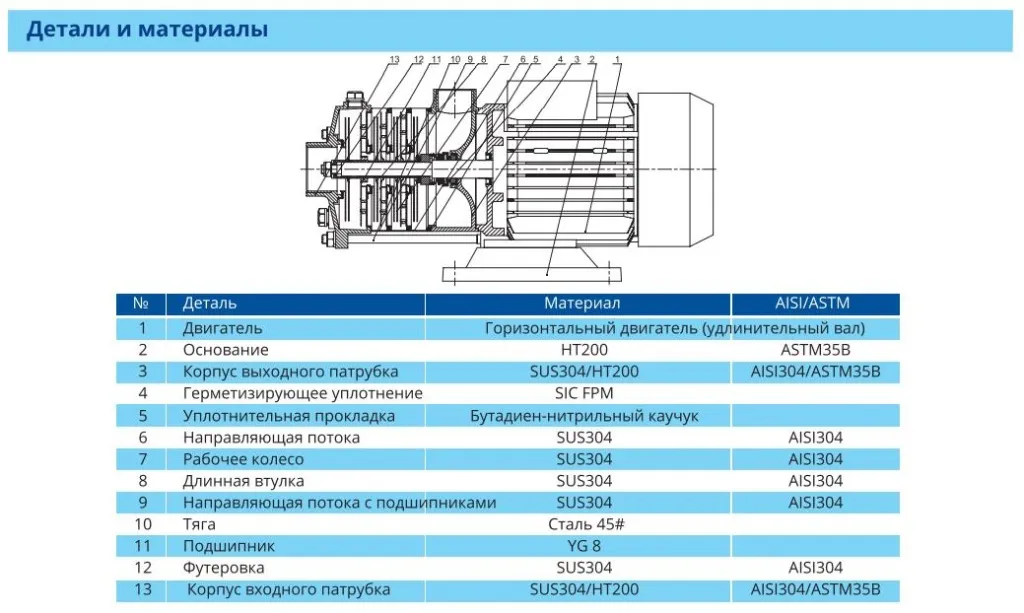 Детали и материалы

13 12 11 10 9 8 7 6 5 4 3 2 1

| № | Деталь | Материал | AISI/ASTM |
|---|---|---|---|
| 1 | Двигатель | Горизонтальный двигатель (удлинительный вал) | |
| 2 | Основание | HT200 | ASTM35B |
| 3 | Корпус выходного патрубка | SUS304/HT200 | AISI304/ASTM35B |
| 4 | Герметизирующее уплотнение | SIC FPM | |
| 5 | Уплотнительная прокладка | Бутадиен-нитрильный каучук | |
| 6 | Направляющая потока | SUS304 | AISI304 |
| 7 | Рабочее колесо | SUS304 | AISI304 |
| 8 | Длинная втулка | SUS304 | AISI304 |
| 9 | Направляющая потока с подшипниками | SUS304 | AISI304 |
| 10 | Тяга | Сталь 45# | |
| 11 | Подшипник | YG 8 | |
| 12 | Футеровка | SUS304 | AISI304 |
| 13 | Корпус входного патрубка | SUS304/HT200 | AISI304/ASTM35B |